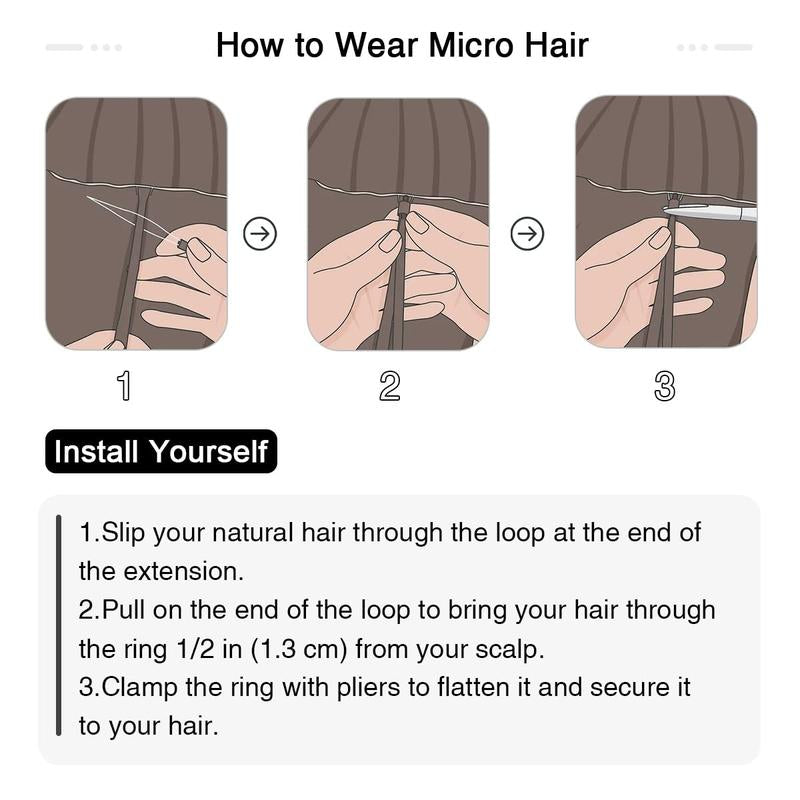 How to Wear Micro Hair

1

2

3

Install Yourself

1.Slip your natural hair through the loop at the end of the extension.
2.Pull on the end of the loop to bring your hair through the ring 1/2 in (1.3 cm) from your scalp.
3.Clamp the ring with pliers to flatten it and secure it to your hair.