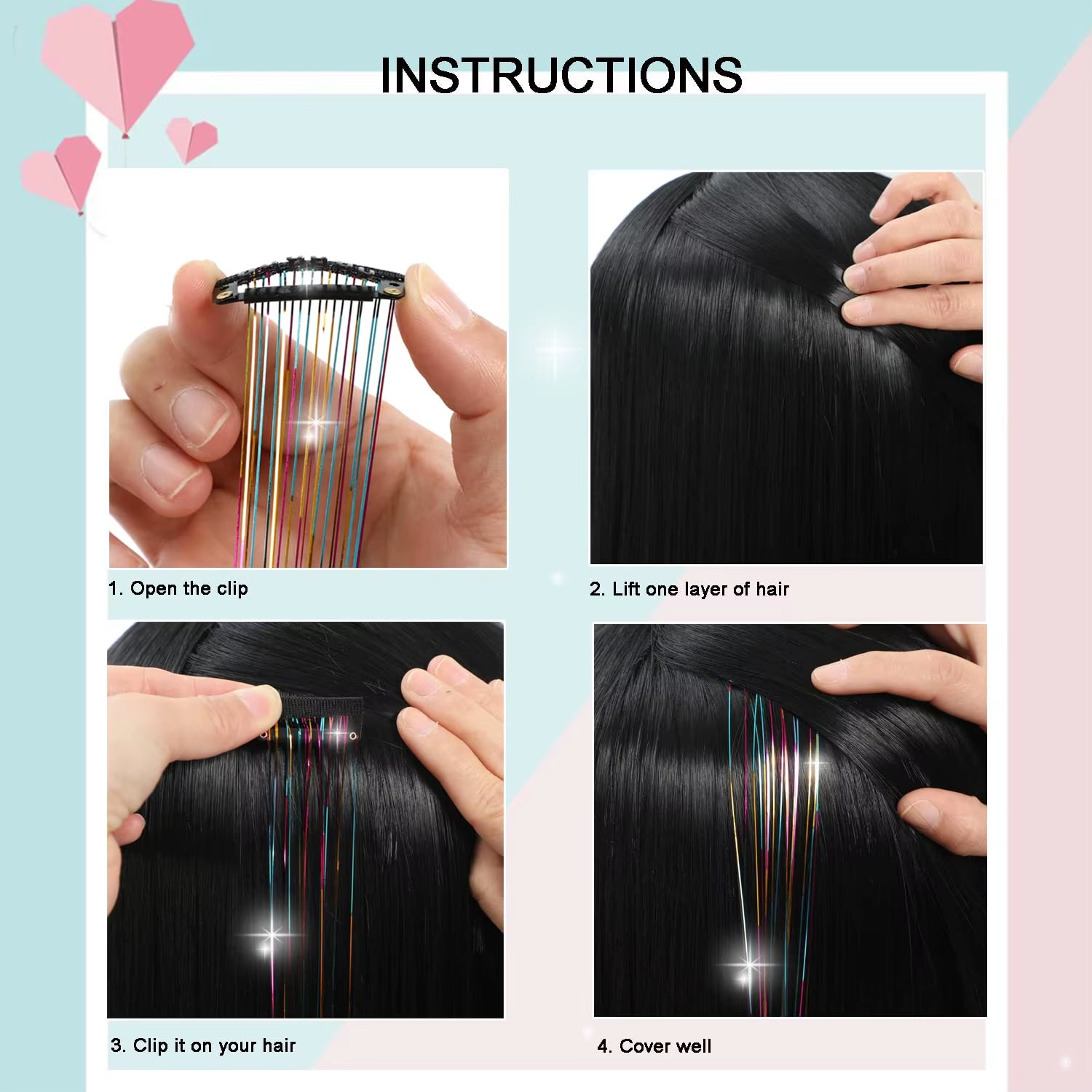 INSTRUCTIONS

1. Open the clip

2. Lift one layer of hair

3. Clip it on your hair

4. Cover well